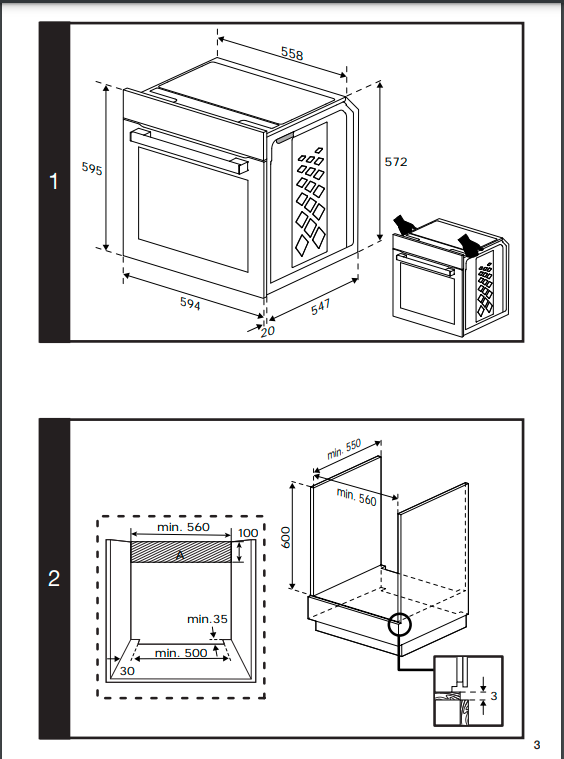 1

558

595

572

594

547

20

2

min. 560

100

A

min.35

min. 500

30

min. 550

min. 560

600

3

3