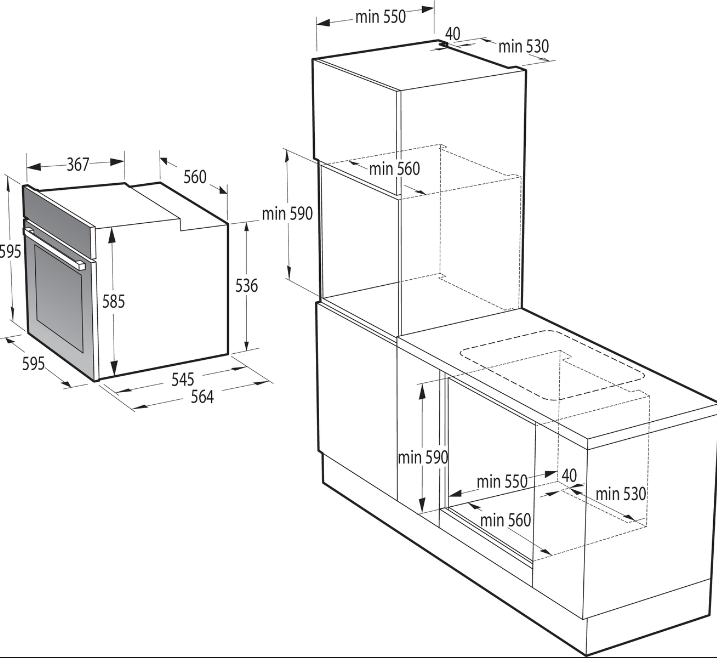 min 550
40
min 530
367
560
min 560
min 590
595
585
536
595
545
564
min 590
min 550
40
min 530
min 560