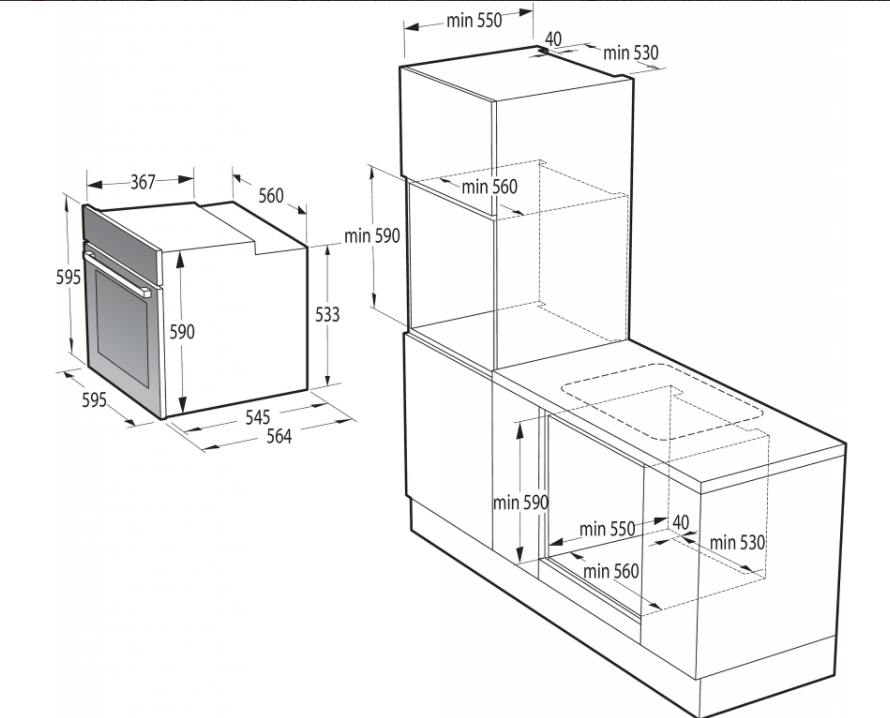 367
560
595
590
533
595
545
564
min 550
40
min 530
min 560
min 590
min 590
min 550
40
min 530
min 560