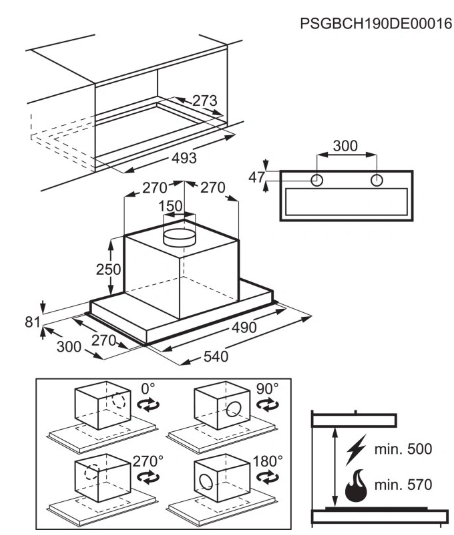 PSGBCH190DE00016

273

493

300

47

270

270

150

250

81

300

270

490

540

0°

90°

270°

180°

min. 500

min. 570