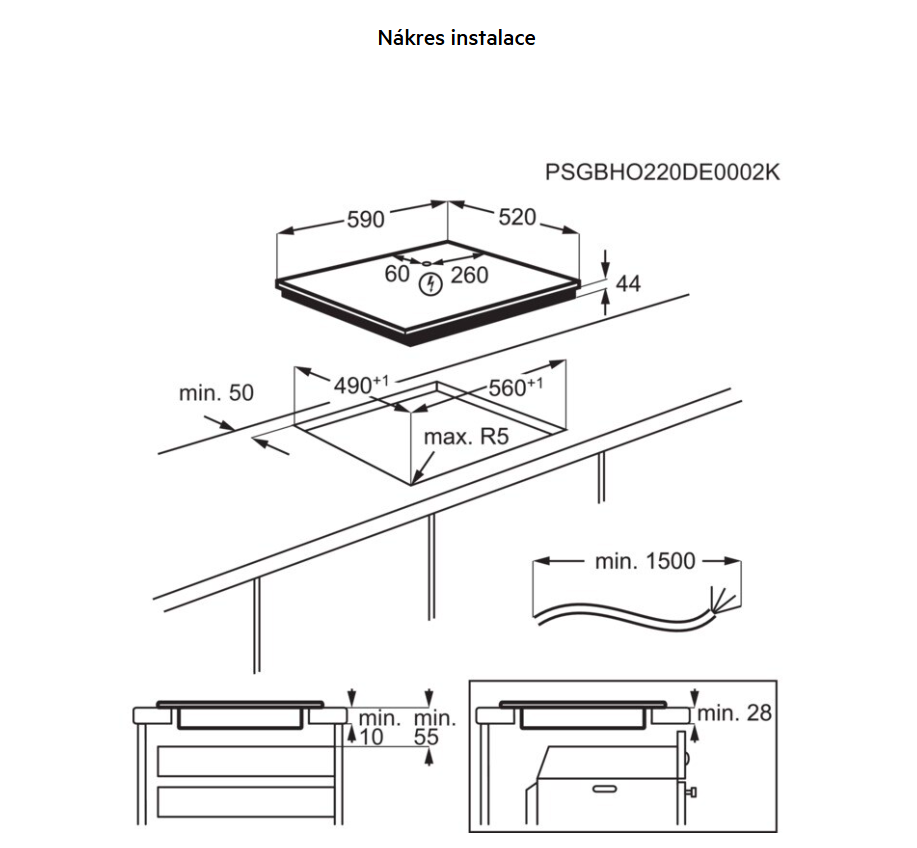 Nákres instalace

PSGBHO220DE0002K

590

520

60

260

44

min. 50

$490^{+1}$

$560^{+1}$

max. R5

min. 1500

min.
10

min.
55

min. 28