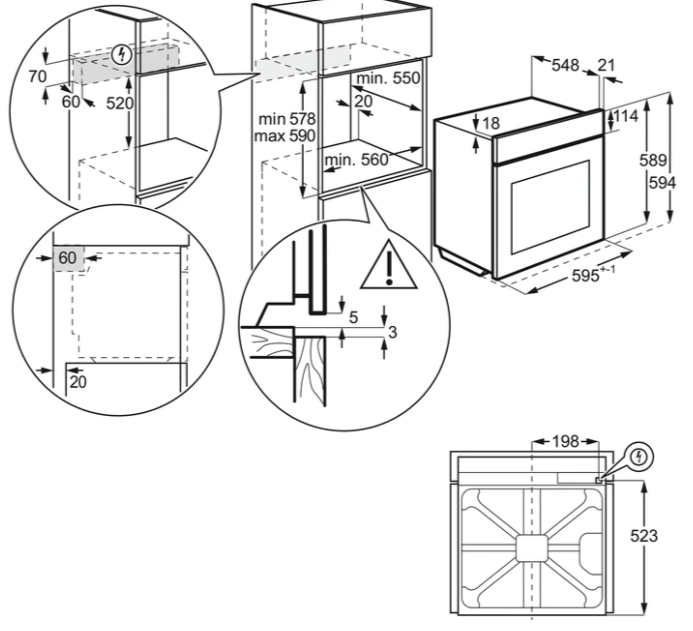 70
60
520
min 578
max 590
min. 550
20
min. 560
548
21
18
114
589
594
$595^{+-1}$
60
20
5
3
198
523